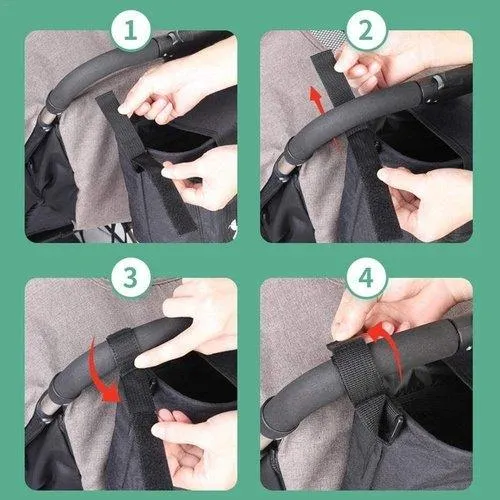 1

2

3

4